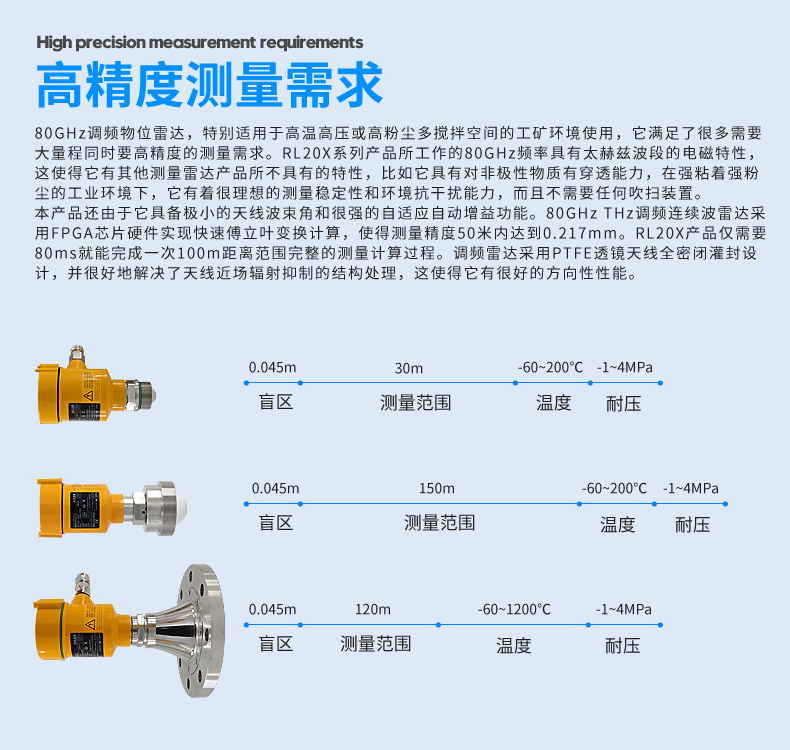 High precision measurement requirements
高精度测量需求

80GHz调频物位雷达，特别适用于高温高压或高粉尘多搅拌空间的工矿环境使用，它满足了很多需要大量程同时要高精度的测量需求。RL20X系列产品所工作的80GHz频率具有太赫兹波段的电磁特性，这使得它有其他测量雷达产品所不具有的特性，比如它具有对非极性物质有穿透能力，在强粘着强粉尘的工业环境下，它有着很理想的测量稳定性和环境抗干扰能力，而且不需要任何吹扫装置。
本产品还由于它具备极小的天线波束角和很强的自适应自动增益功能。80GHz THz调频连续波雷达采用FPGA芯片硬件实现快速傅立叶变换计算，使得测量精度50米内达到0.217mm。RL20X产品仅需要80ms就能完成一次100m距离范围完整的测量计算过程。调频雷达采用PTFE透镜天线全密闭灌封设计，并很好地解决了天线近场辐射抑制的结构处理，这使得它有很好的方向性性能。

0.045m 30m -60~200°C -1~4MPa
盲区 测量范围 温度 耐压

0.045m 150m -60~200°C -1~4MPa
盲区 测量范围 温度 耐压

0.045m 120m -60~1200°C -1~4MPa
盲区 测量范围 温度 耐压