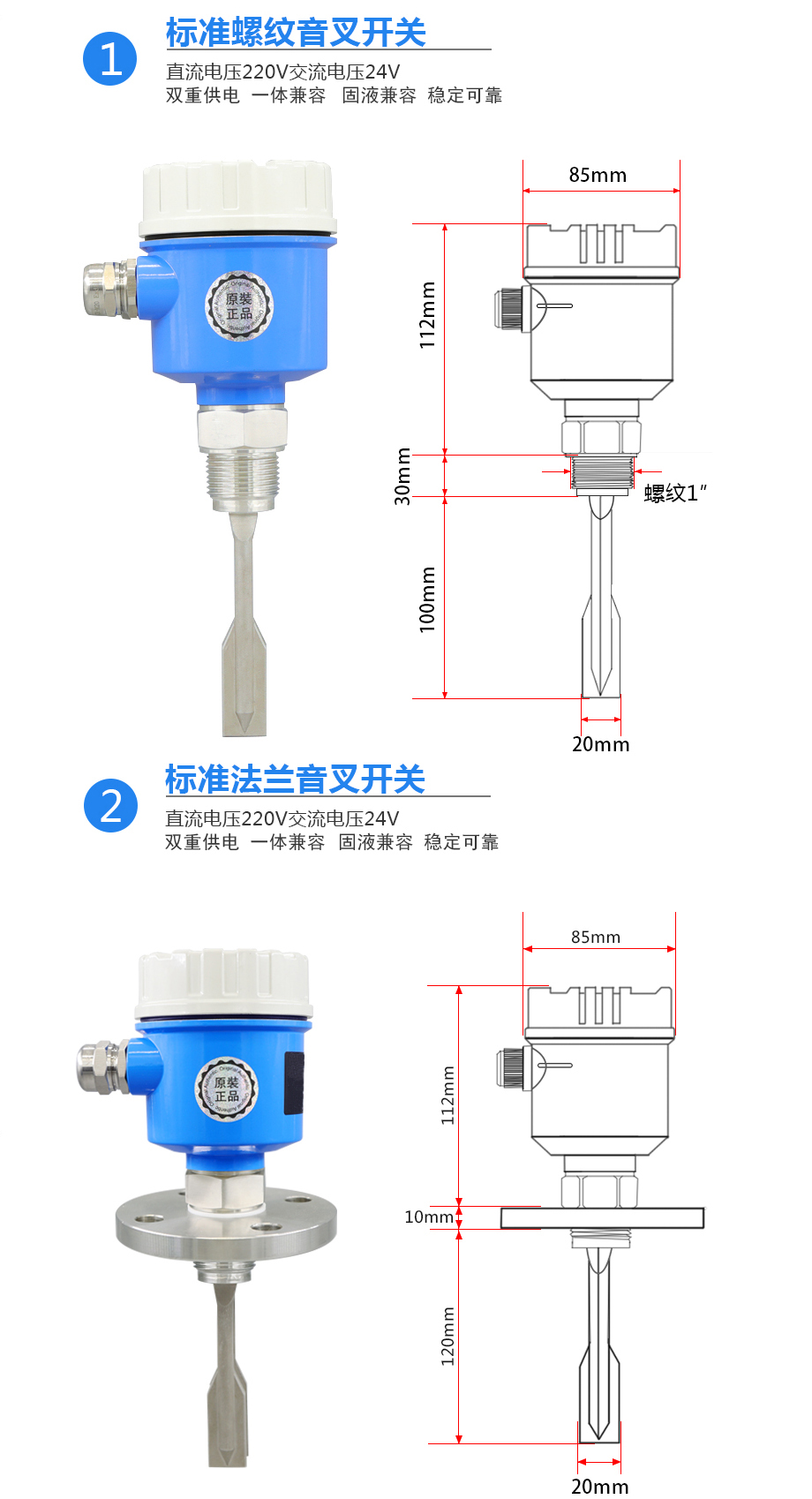 1

标准螺纹音叉开关

直流电压220V交流电压24V
双重供电 一体兼容 固液兼容 稳定可靠

原装
正品

85mm

112mm

30mm

螺纹1″

100mm

20mm

2

标准法兰音叉开关

直流电压220V交流电压24V
双重供电 一体兼容 固液兼容 稳定可靠

原装
正品

85mm

112mm

10mm

120mm

20mm