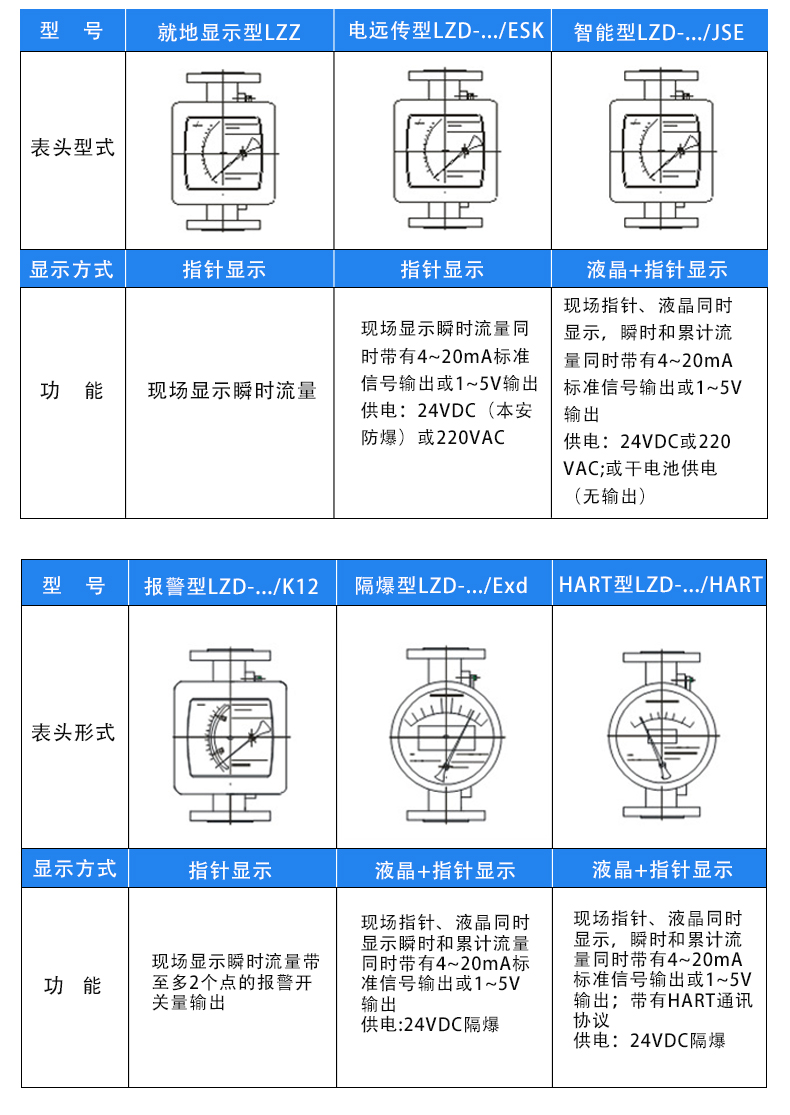 | 型 号 | 就地显示型LZZ | 电远传型LZD-.../ESK | 智能型LZD-.../JSE |
|---|---|---|---|
| 表头型式 | | | |
| 显示方式 | 指针显示 | 指针显示 | 液晶+指针显示 |
| 功 能 | 现场显示瞬时流量 | 现场显示瞬时流量同时带有4~20mA标准信号输出或1~5V输出 供电：24VDC（本安防爆）或220VAC | 现场指针、液晶同时显示，瞬时和累计流量同时带有4~20mA标准信号输出或1~5V输出 供电：24VDC或220VAC;或干电池供电（无输出） |

| 型 号 | 报警型LZD-.../K12 | 隔爆型LZD-.../Exd | HART型LZD-.../HART |
|---|---|---|---|
| 表头形式 | | | |
| 显示方式 | 指针显示 | 液晶+指针显示 | 液晶+指针显示 |
| 功 能 | 现场显示瞬时流量带至多2个点的报警开关量输出 | 现场指针、液晶同时显示瞬时和累计流量同时带有4~20mA标准信号输出或1~5V输出 供电:24VDC隔爆 | 现场指针、液晶同时显示，瞬时和累计流量同时带有4~20mA标准信号输出或1~5V输出；带有HART通讯协议 供电：24VDC隔爆 |