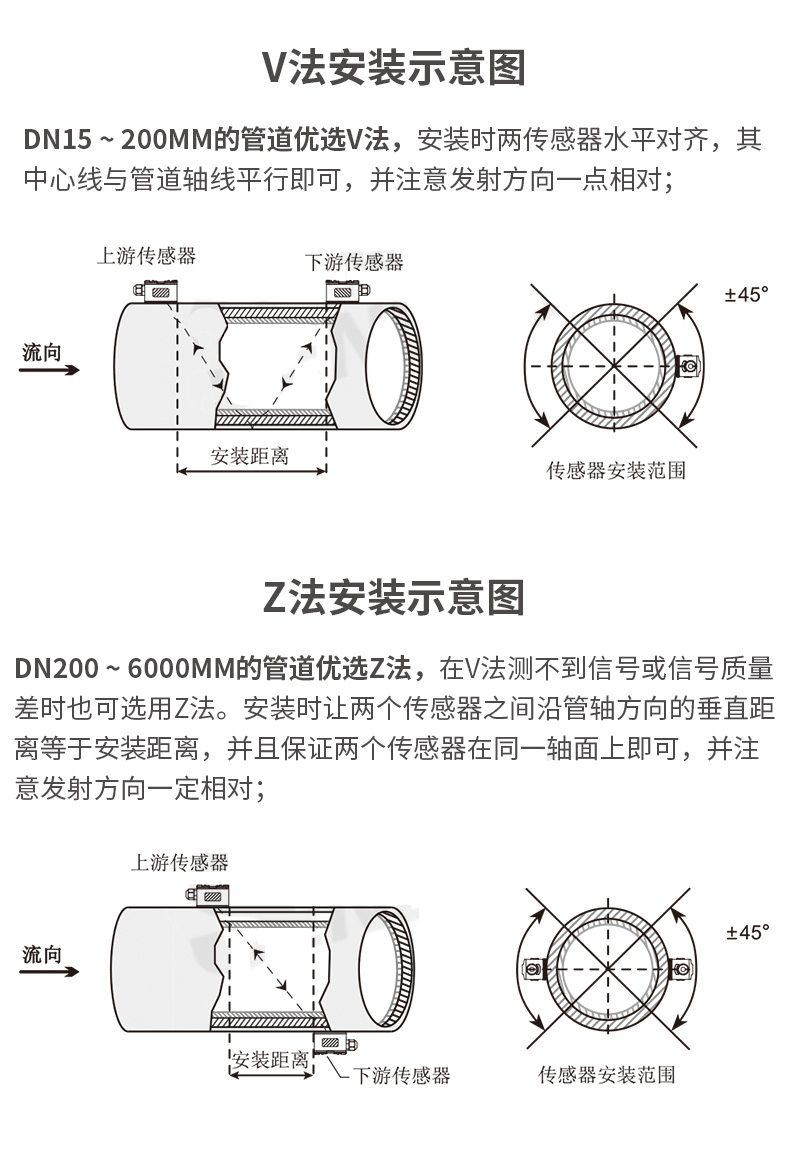 V法安装示意图

DN15 ~ 200MM的管道优选V法，安装时两传感器水平对齐，其中心线与管道轴线平行即可，并注意发射方向一点相对;

上游传感器

下游传感器

流向

安装距离

±45°

传感器安装范围

Z法安装示意图

DN200 ~ 6000MM的管道优选Z法，在V法测不到信号或信号质量差时也可选用Z法。安装时让两个传感器之间沿管轴方向的垂直距离等于安装距离，并且保证两个传感器在同一轴面上即可，并注意发射方向一定相对;

上游传感器

流向

安装距离

下游传感器

±45°

传感器安装范围