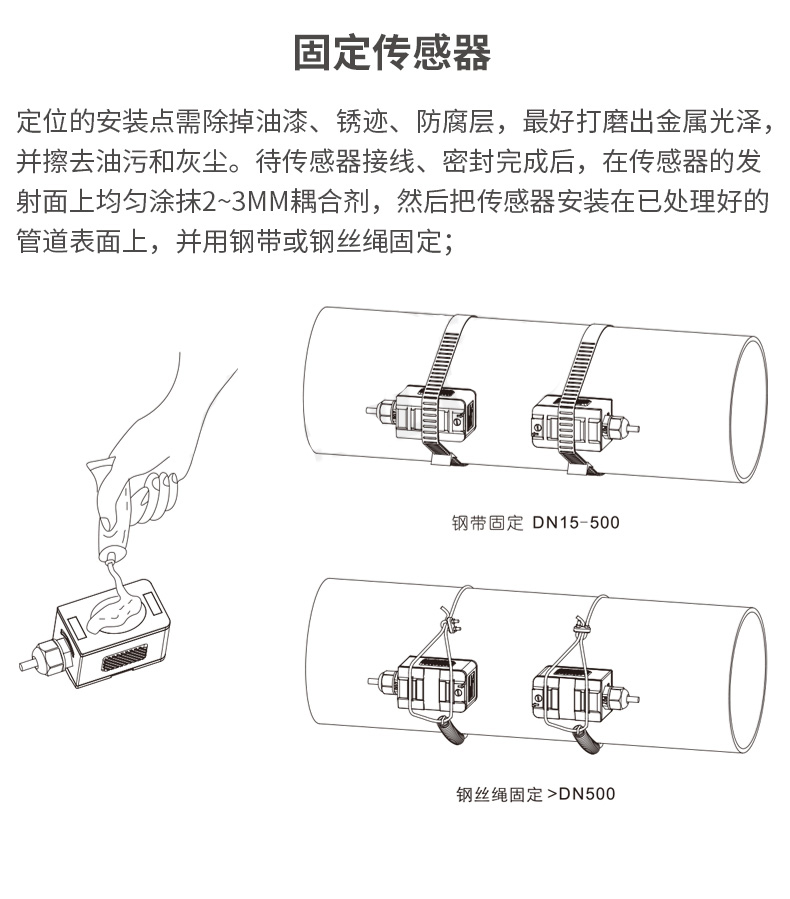 固定传感器

定位的安装点需除掉油漆、锈迹、防腐层，最好打磨出金属光泽，并擦去油污和灰尘。待传感器接线、密封完成后，在传感器的发射面上均匀涂抹2~3MM耦合剂，然后把传感器安装在已处理好的管道表面上，并用钢带或钢丝绳固定；

钢带固定 DN15-500

钢丝绳固定 >DN500